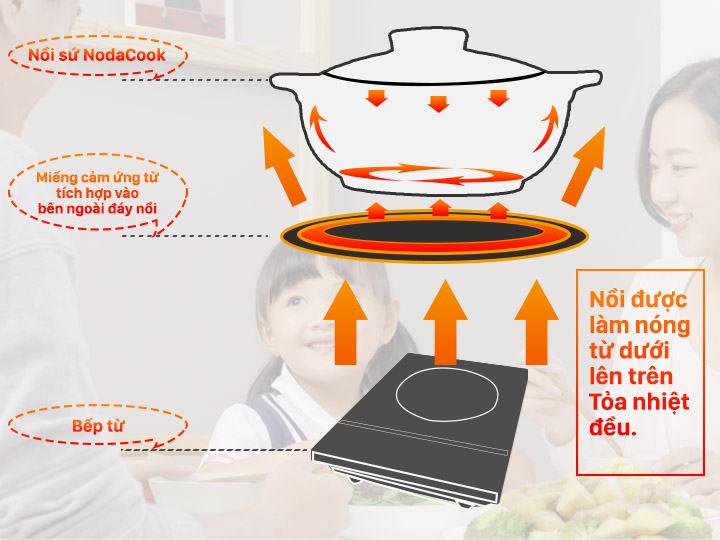 Nồi sứ NodaCook

Miếng cảm ứng từ tích hợp vào bên ngoài đáy nồi

Bếp từ

Nồi được làm nóng từ dưới lên trên Tỏa nhiệt đều.